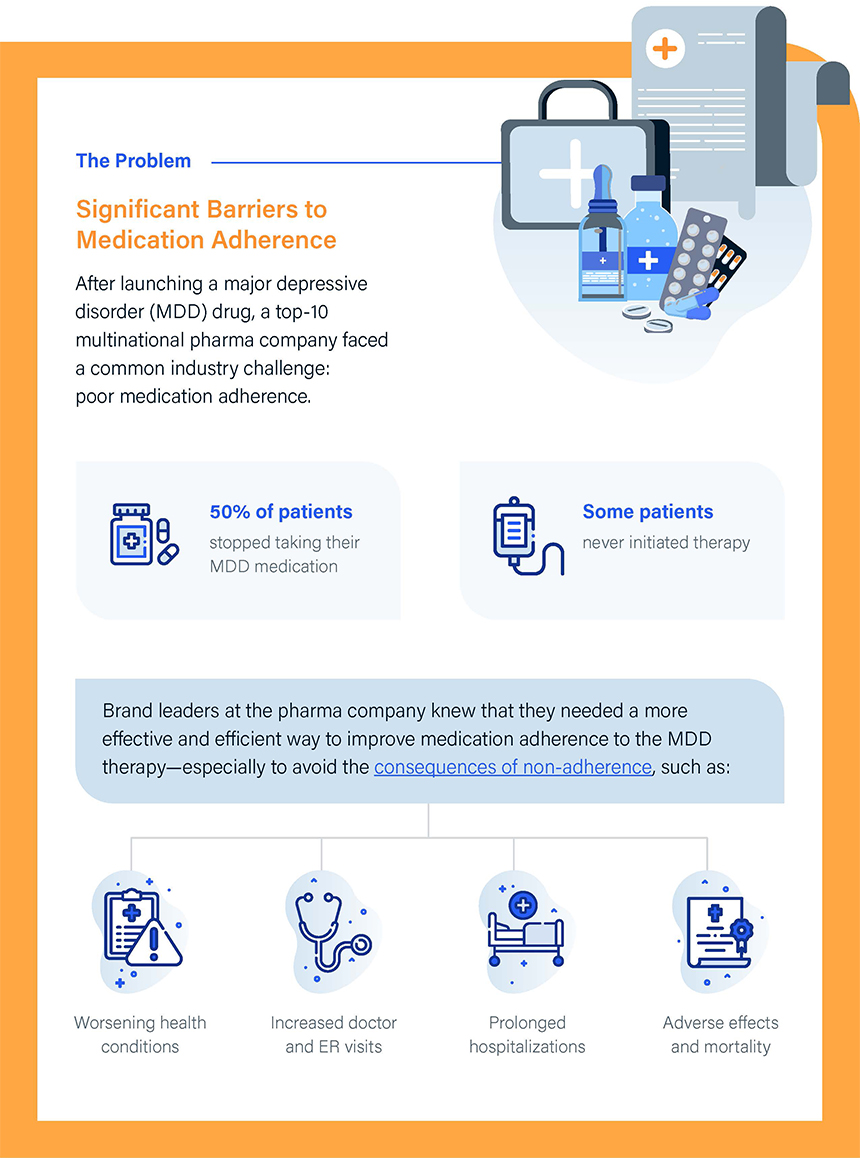 The Problem

Significant Barriers to Medication Adherence

After launching a major depressive disorder (MDD) drug, a top-10 multinational pharma company faced a common industry challenge: poor medication adherence.

50% of patients
stopped taking their MDD medication

Some patients
never initiated therapy

Brand leaders at the pharma company knew that they needed a more effective and efficient way to improve medication adherence to the MDD therapy—especially to avoid the consequences of non-adherence, such as:

Worsening health conditions

Increased doctor and ER visits

Prolonged hospitalizations

Adverse effects and mortality