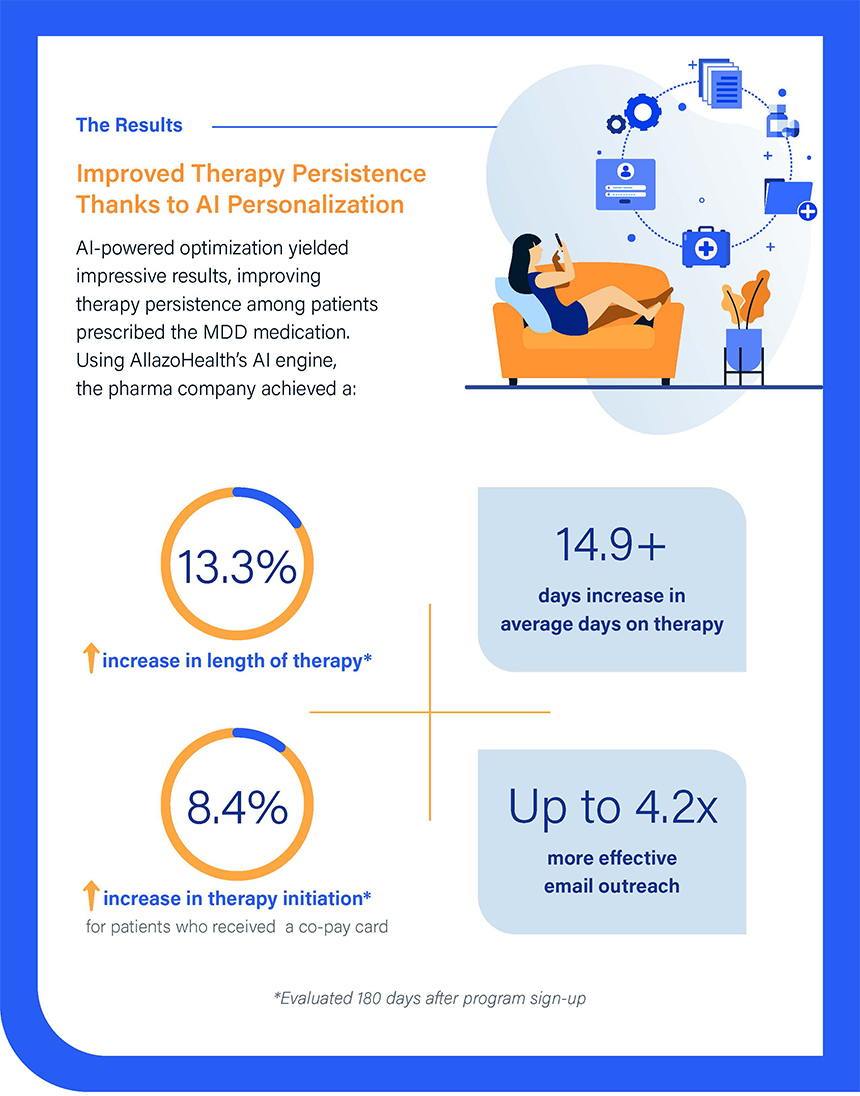 The Results

Improved Therapy Persistence Thanks to AI Personalization

AI-powered optimization yielded impressive results, improving therapy persistence among patients prescribed the MDD medication. Using AllazoHealth's AI engine, the pharma company achieved a:

13.3%

increase in length of therapy*

14.9+

days increase in average days on therapy

8.4%

increase in therapy initiation*

for patients who received a co-pay card

Up to 4.2x

more effective email outreach

*Evaluated 180 days after program sign-up